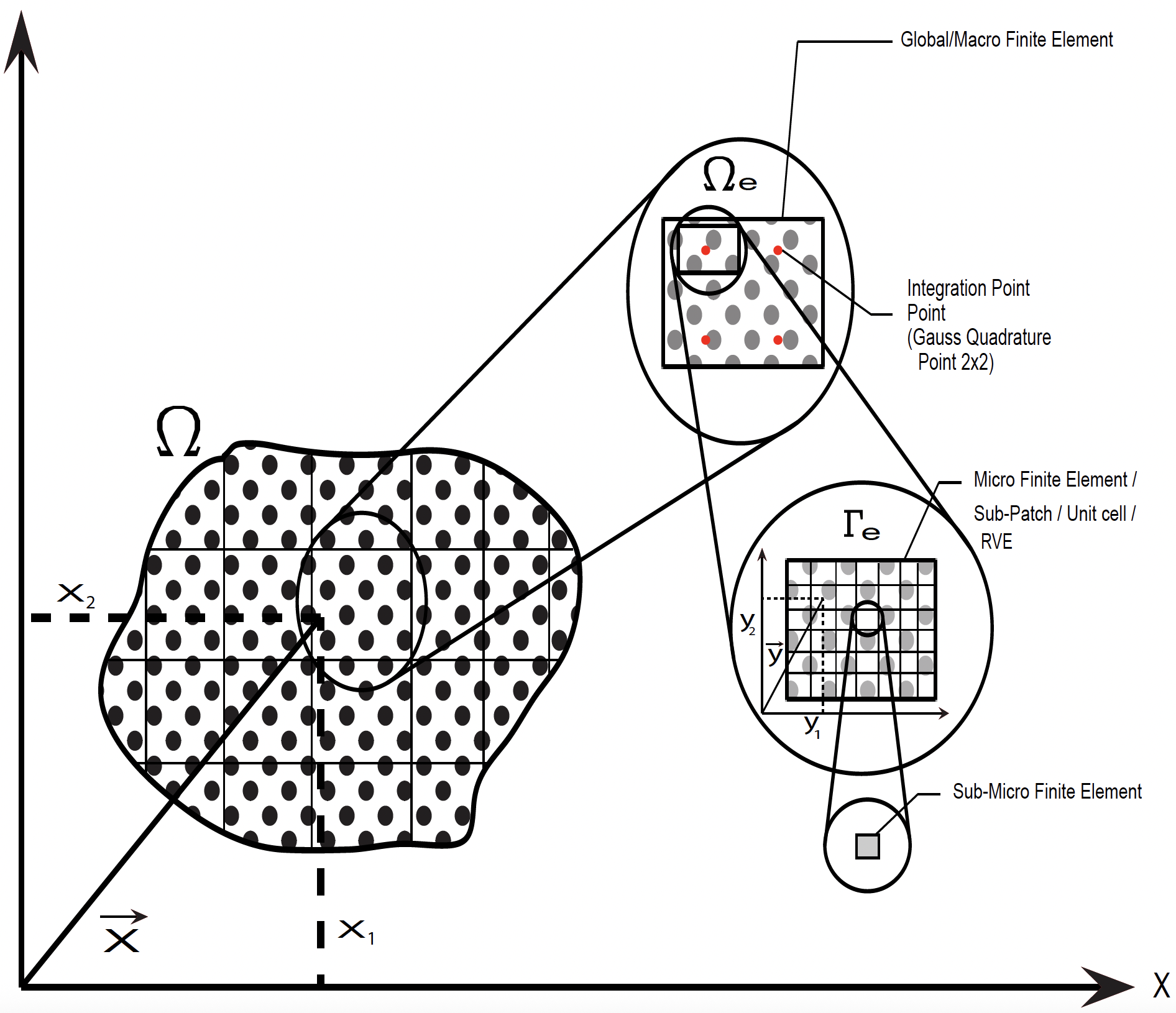 Global/Macro Finite Element

$\Omega_e$

Integration Point Point (Gauss Quadrature Point 2x2)

$\Omega$

Micro Finite Element / Sub-Patch / Unit cell / RVE

$\Gamma_e$

$x_2$

$y_2$

$\vec{y}$

$y_1$

Sub-Micro Finite Element

$\vec{x}$

$x_1$

X